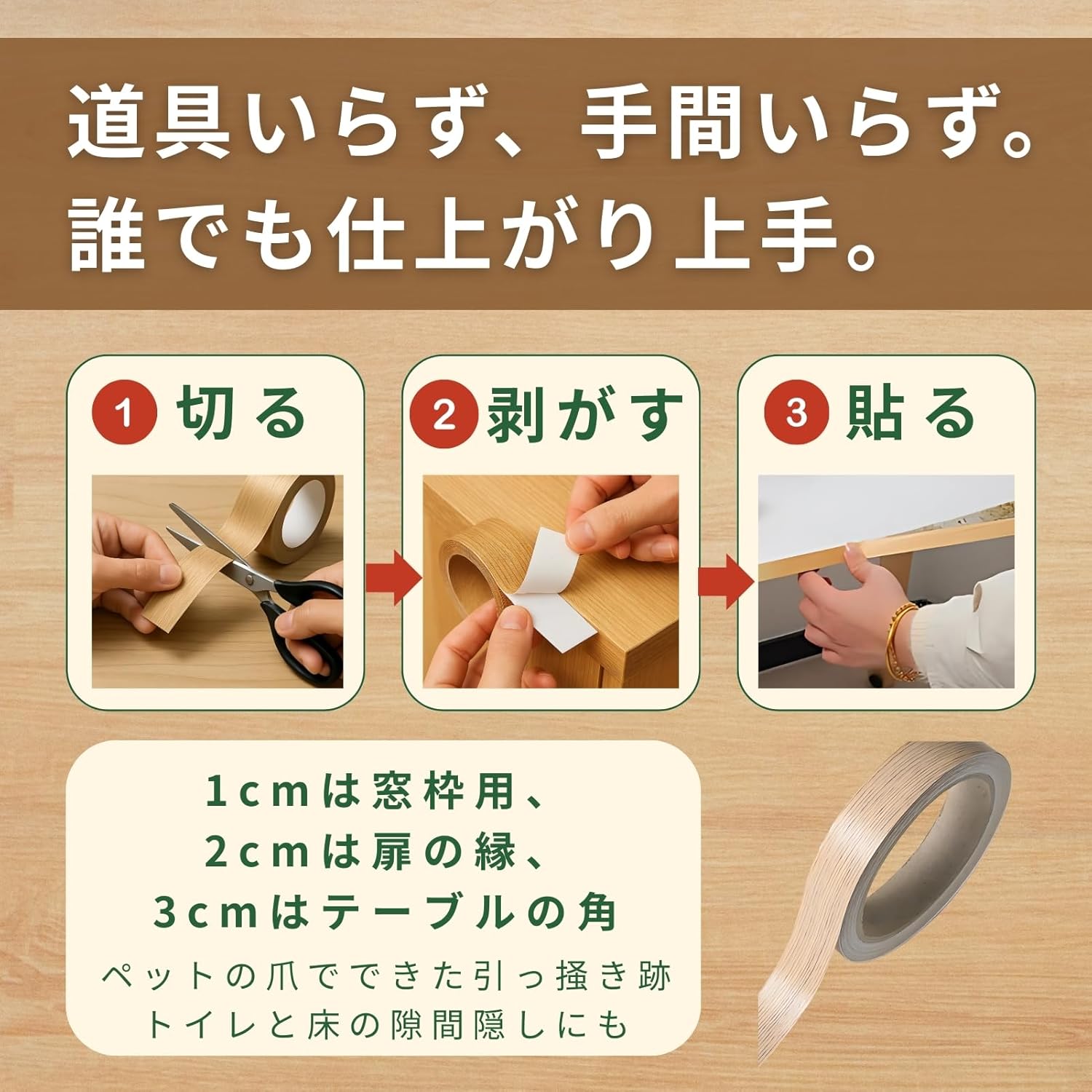 道具いらず、手間いらず。
誰でも仕上がり上手。

1 切る

2 剥がす

3 貼る

1cmは窓枠用、
2cmは扉の縁、
3cmはテーブルの角
ペットの爪でできた引っ掻き跡
トイレと床の隙間隠しにも